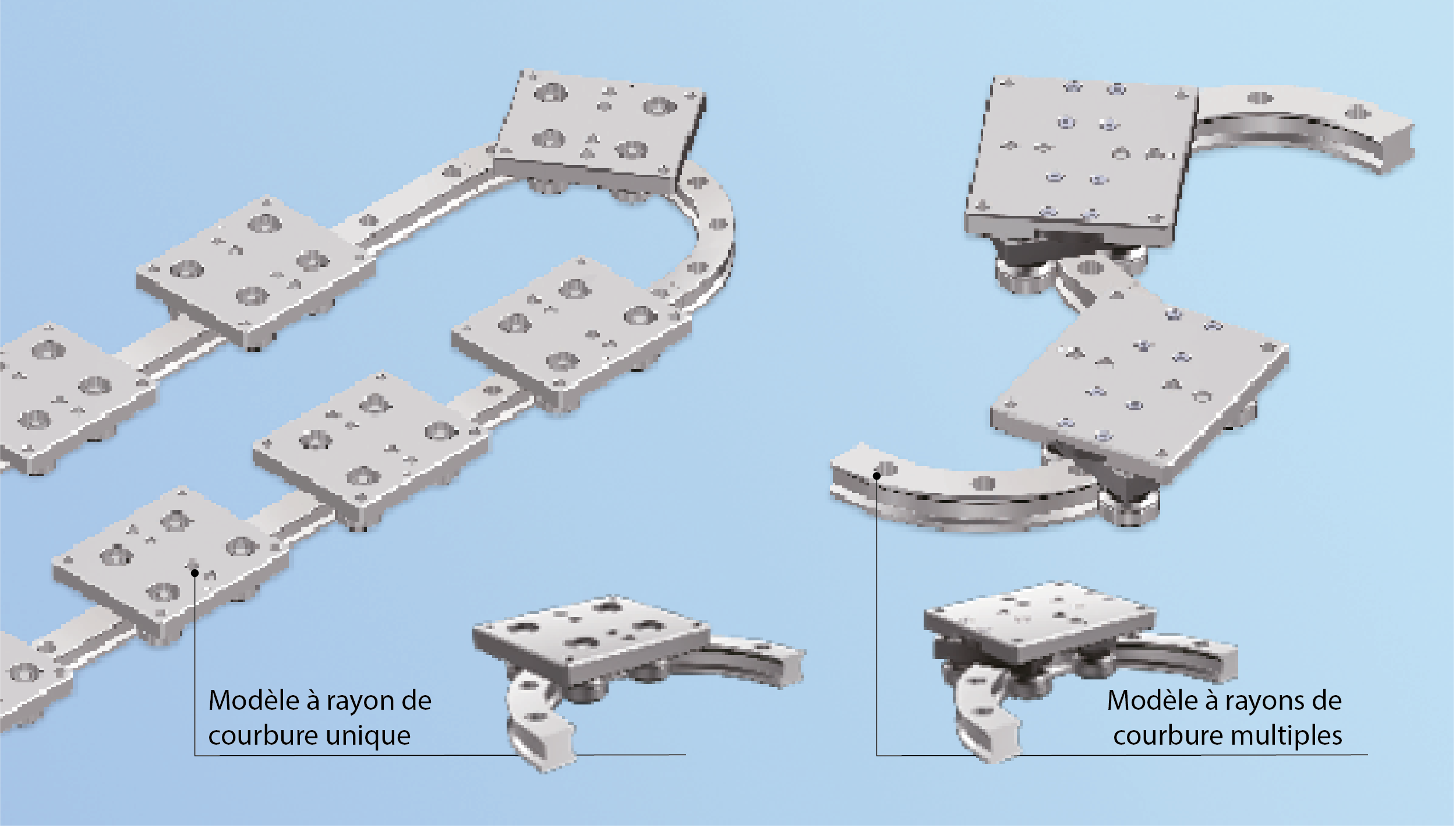 Modèle à rayon de courbure unique

Modèle à rayons de courbure multiples